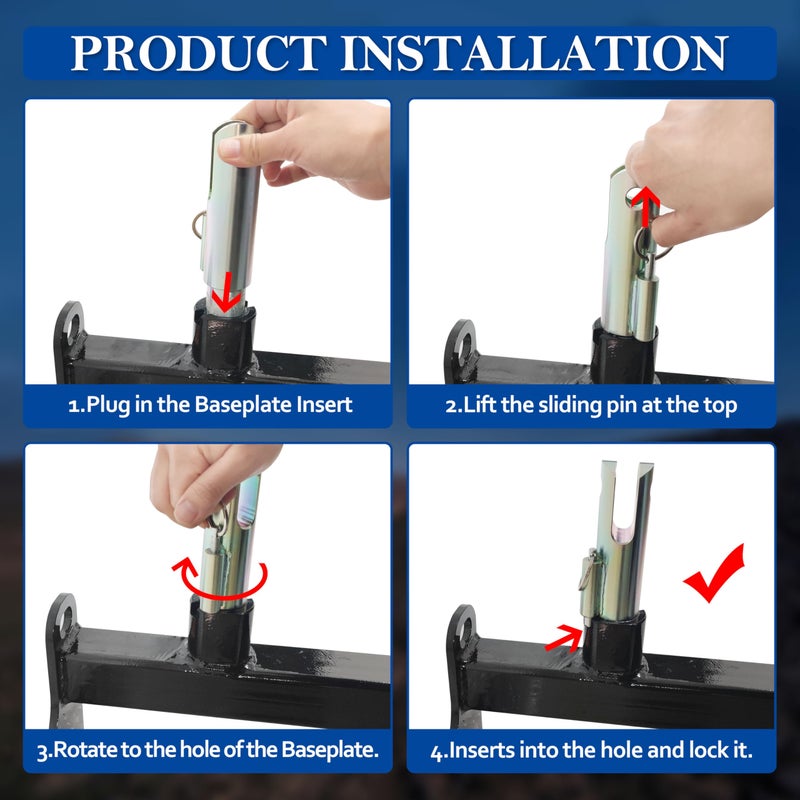 PRODUCT INSTALLATION

1.Plug in the Baseplate Insert

2.Lift the sliding pin at the top

3.Rotate to the hole of the Baseplate.

4.Inserts into the hole and lock it.